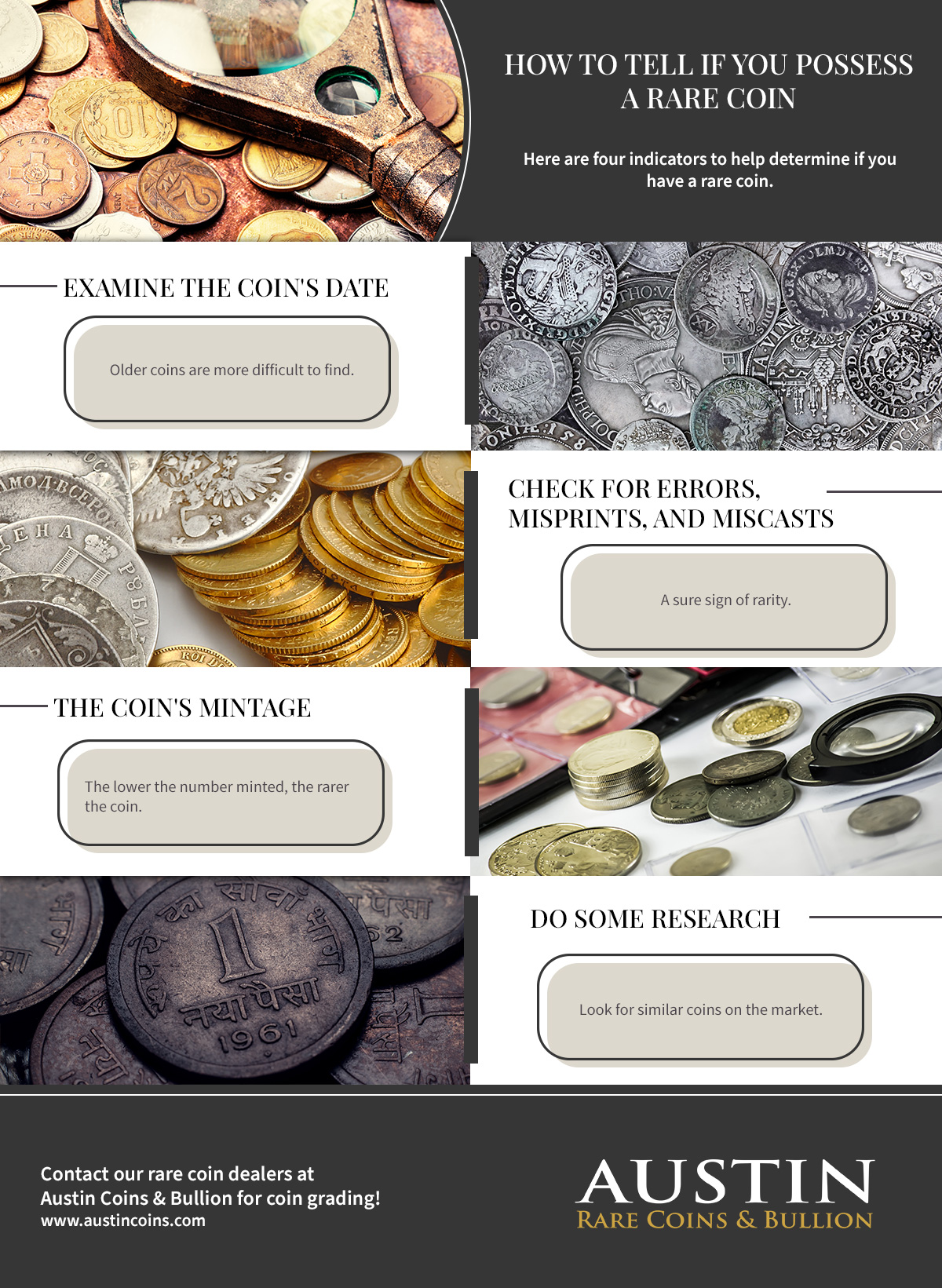 HOW TO TELL IF YOU POSSESS A RARE COIN

Here are four indicators to help determine if you have a rare coin.

EXAMINE THE COIN'S DATE

Older coins are more difficult to find.

CHECK FOR ERRORS, MISPRINTS, AND MISCASTS

A sure sign of rarity.

THE COIN'S MINTAGE

The lower the number minted, the rarer the coin.

DO SOME RESEARCH

Look for similar coins on the market.

Contact our rare coin dealers at Austin Coins & Bullion for coin grading!
www.austincoins.com

AUSTIN
RARE COINS & BULLION