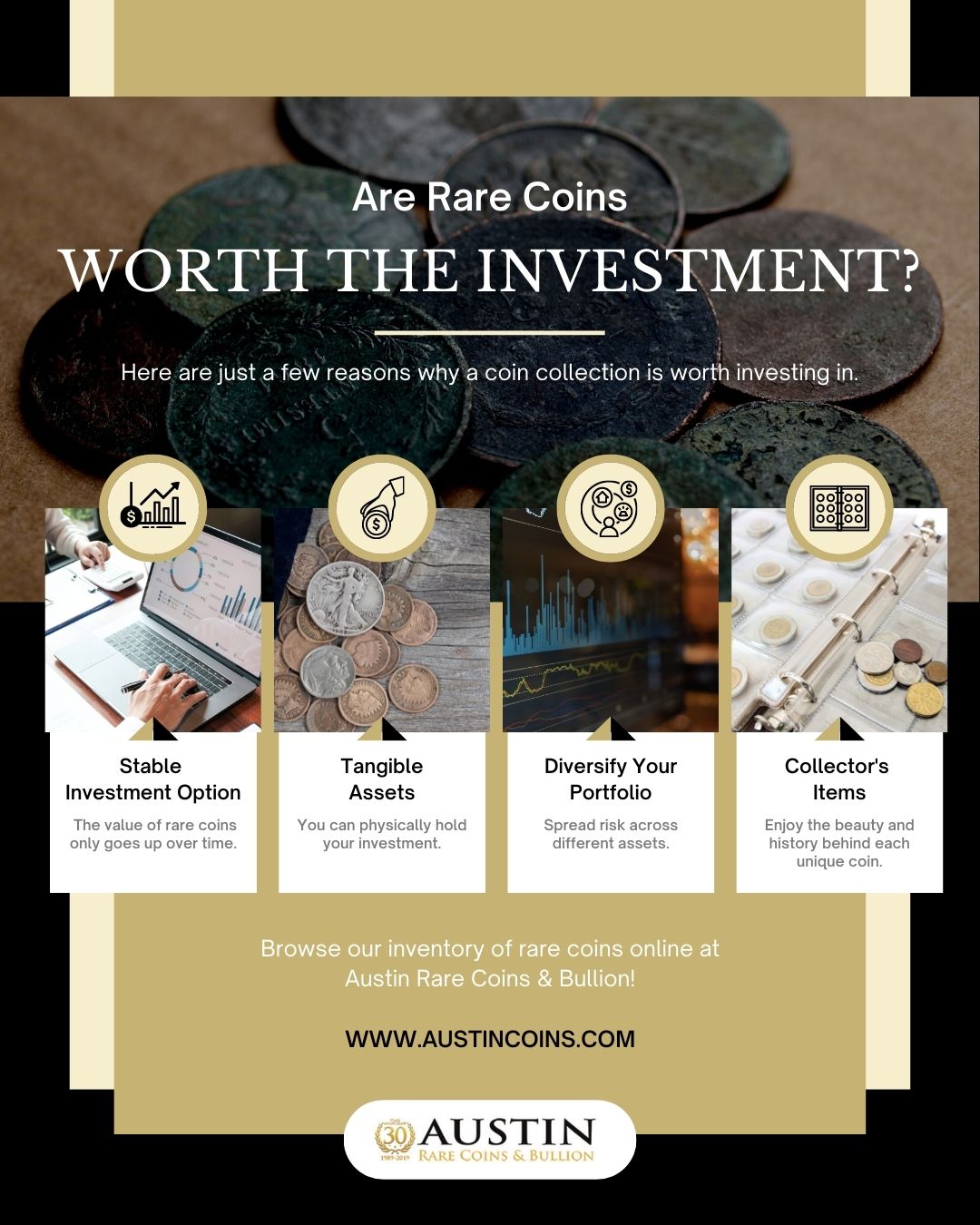 Are Rare Coins

WORTH THE INVESTMENT?

Here are just a few reasons why a coin collection is worth investing in.

Stable Investment Option

The value of rare coins only goes up over time.

Tangible Assets

You can physically hold your investment.

Diversify Your Portfolio

Spread risk across different assets.

Collector's Items

Enjoy the beauty and history behind each unique coin.

Browse our inventory of rare coins online at Austin Rare Coins & Bullion!

WWW.AUSTINCOINS.COM

30 1989-2019 AUSTIN RARE COINS & BULLION